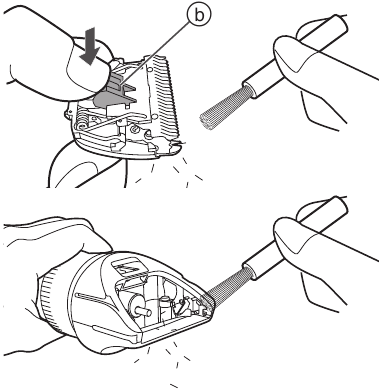 b