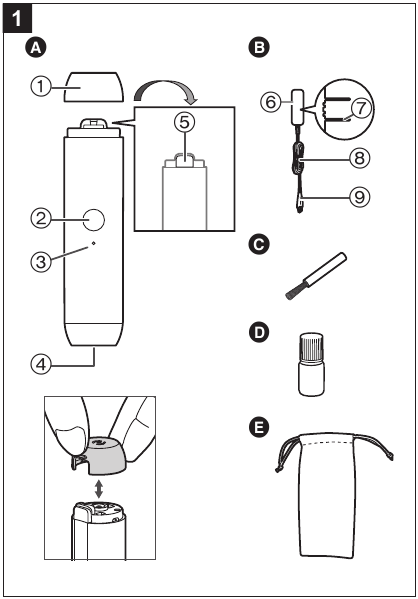 1

A

①

⑤

②

③

④

B

⑥

⑦

⑧

⑨

C

D

E