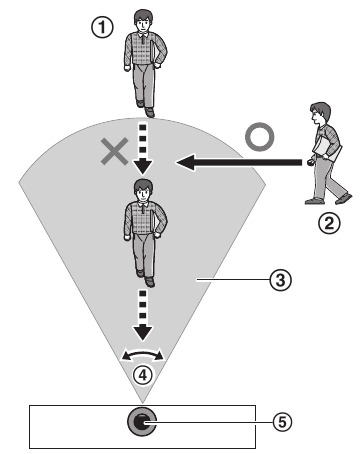 ①
×
○
②
③
④
⑤