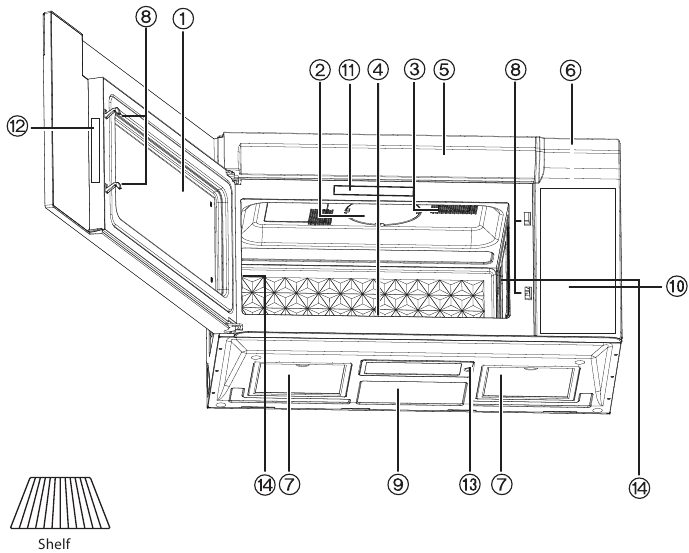 ⑧ ①
② ⑪ ④ ③ ⑤ ⑧ ⑥
⑫
⑩
⑭ ⑦ ⑨ ⑬ ⑦ ⑭
Shelf