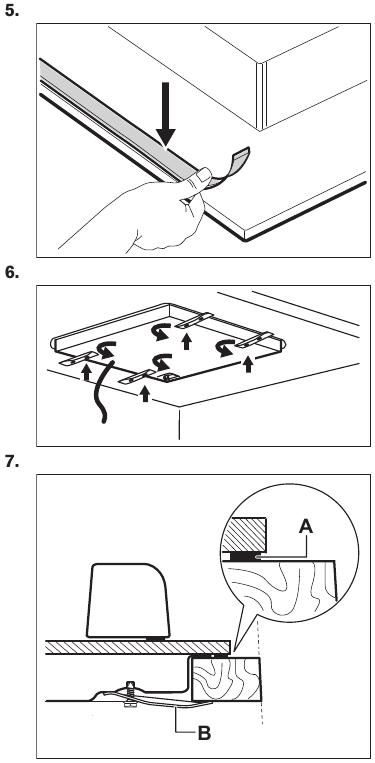 5.

6.

7.

A

B