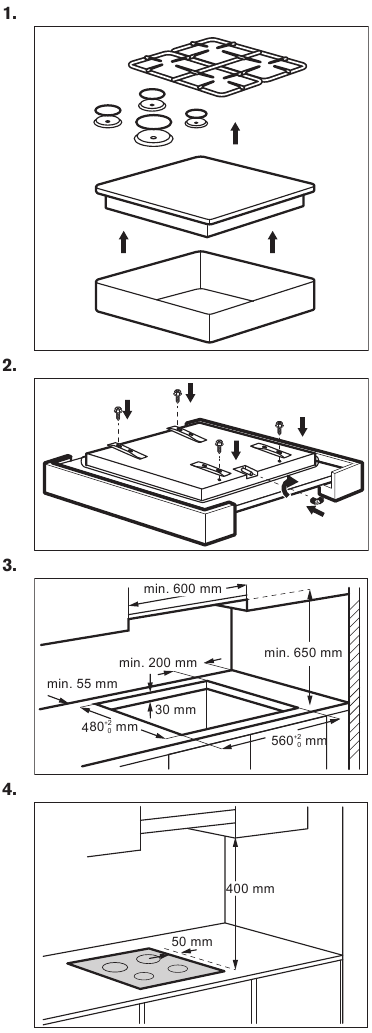 1.

2.

3.

min. 600 mm

min. 650 mm

min. 200 mm

min. 55 mm

30 mm

$480^{+2}_{0}$ mm

$560^{+2}_{0}$ mm

4.

400 mm

50 mm