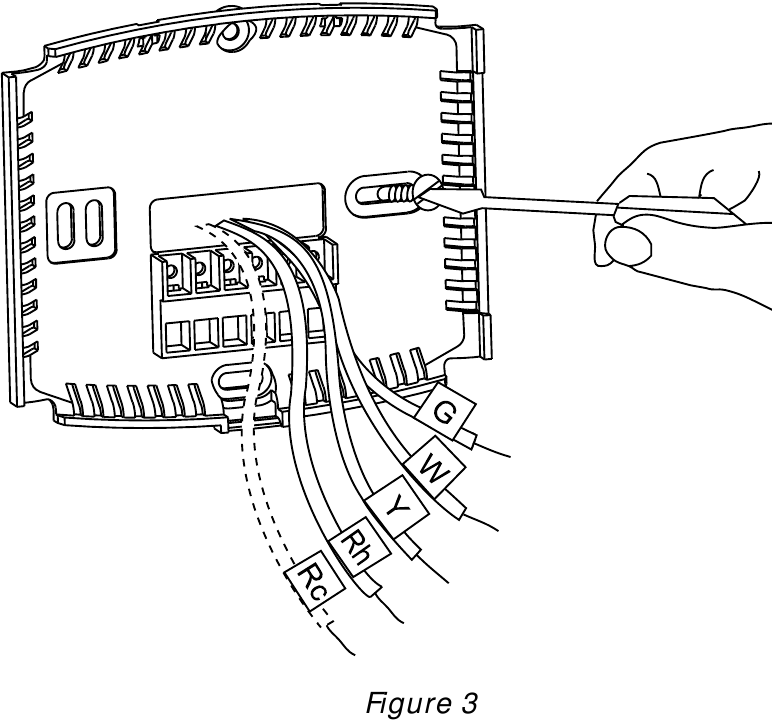 G
W
Y
Rh
Rc

Figure 3