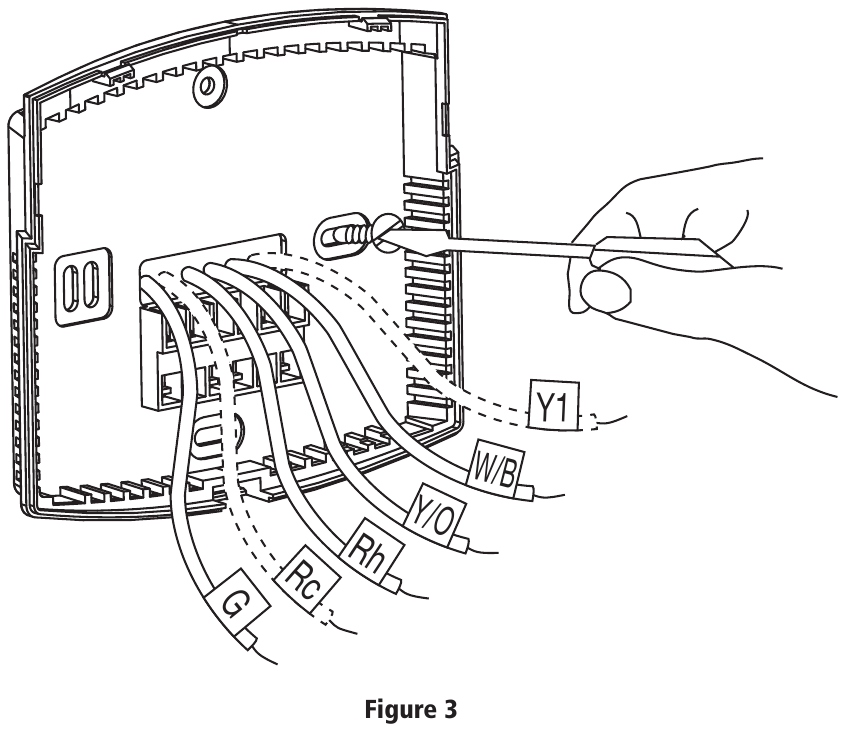 Y1
W/B
Y/O
Rh
Rc
G

Figure 3