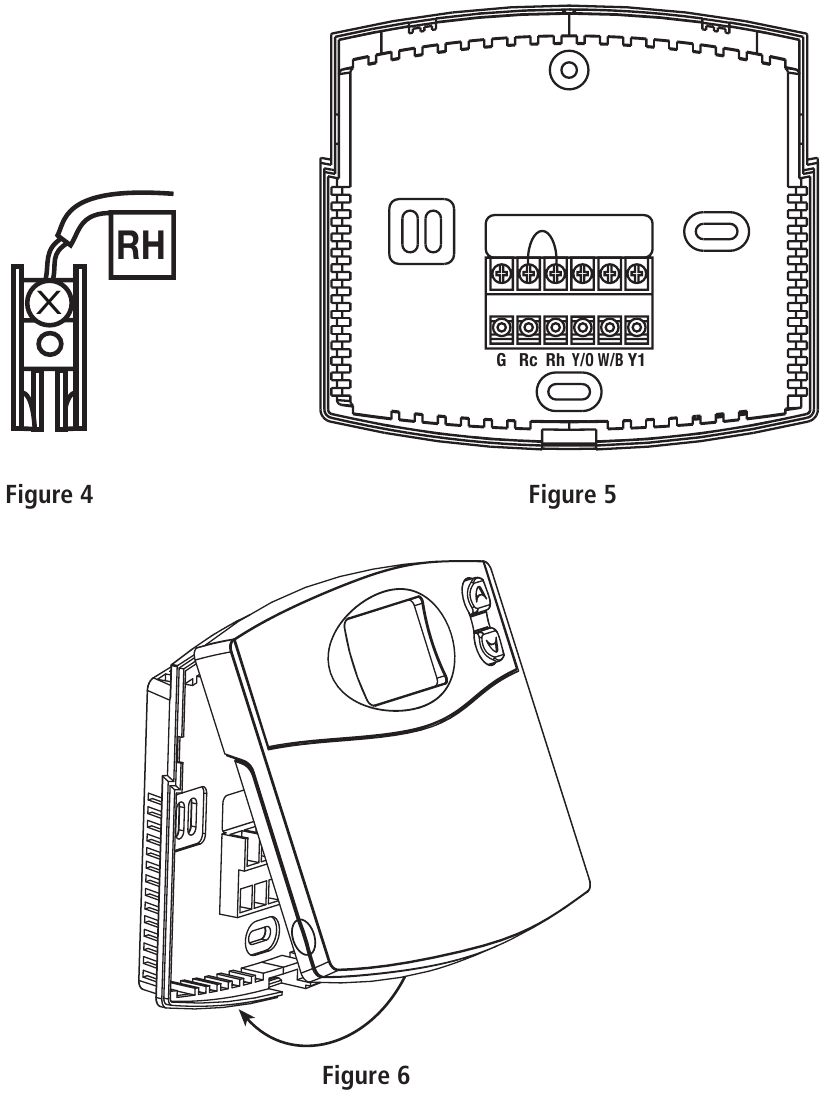 RH

G Rc Rh Y/O W/B Y1

Figure 4

Figure 5

Figure 6