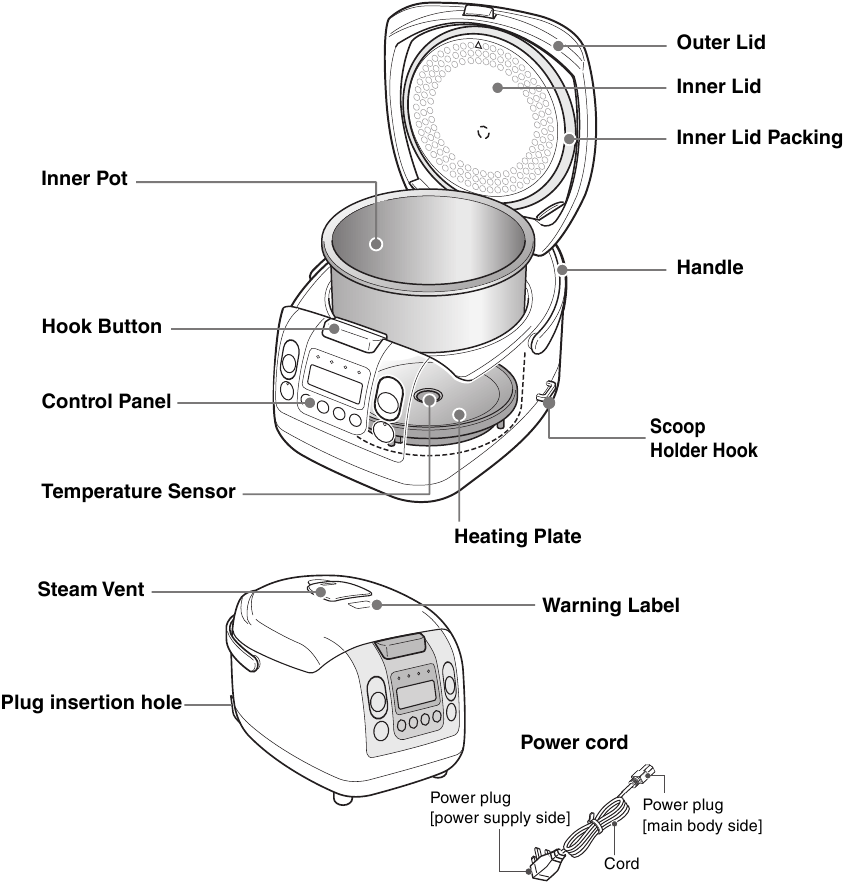 Outer Lid
Inner Lid
Inner Lid Packing
Inner Pot
Handle
Hook Button
Control Panel
Scoop Holder Hook
Temperature Sensor
Heating Plate
Steam Vent
Warning Label
Plug insertion hole
Power cord
Power plug [power supply side]
Power plug [main body side]
Cord