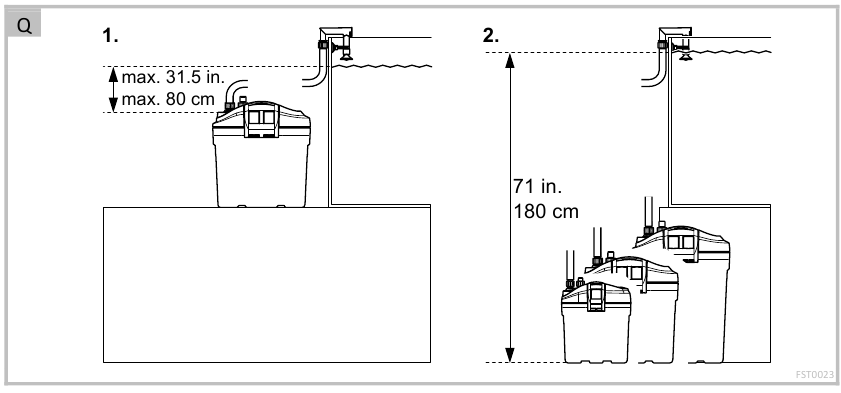 Q

1.

max. 31.5 in.
max. 80 cm

2.

71 in.
180 cm

FST0023