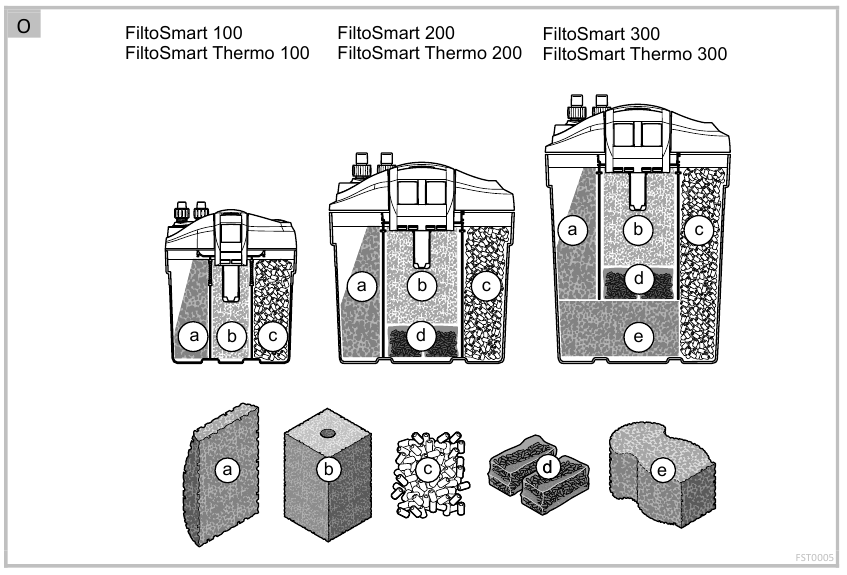 O

FiltoSmart 100
FiltoSmart Thermo 100

FiltoSmart 200
FiltoSmart Thermo 200

FiltoSmart 300
FiltoSmart Thermo 300

a b c

a b c d

a b c d e

a b c d e

FST0005