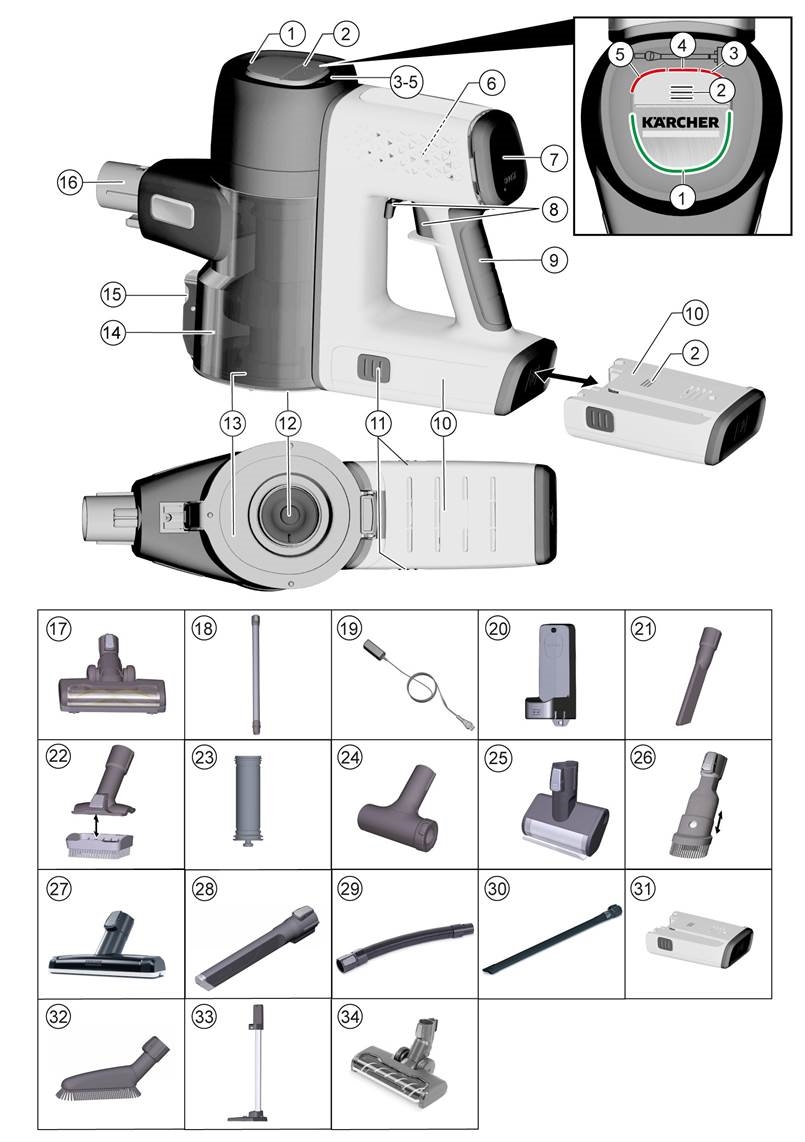 1
2
3-5
6
7
8
9
16
15
14
13
12
11
10
10
2
5
4
3
2
KÄRCHER
1

| 17 | 18 | 19 | 20 | 21 |
|---|---|---|---|---|
| 22 | 23 | 24 | 25 | 26 |
| 27 | 28 | 29 | 30 | 31 |
| 32 | 33 | 34 | | |