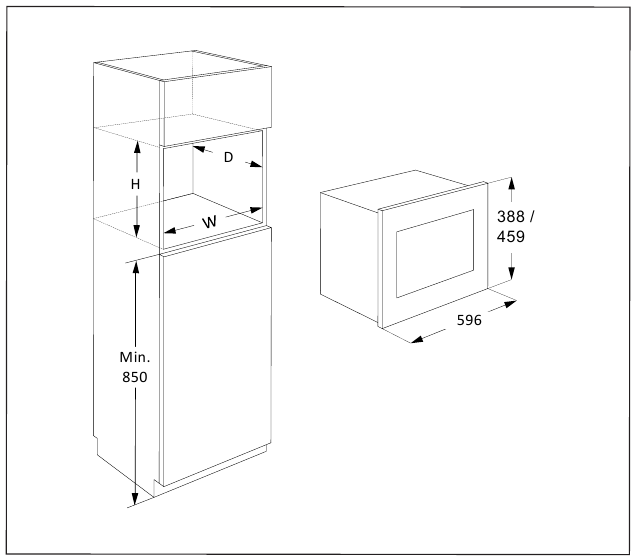 D

H

W

Min.
850

388 /
459

596