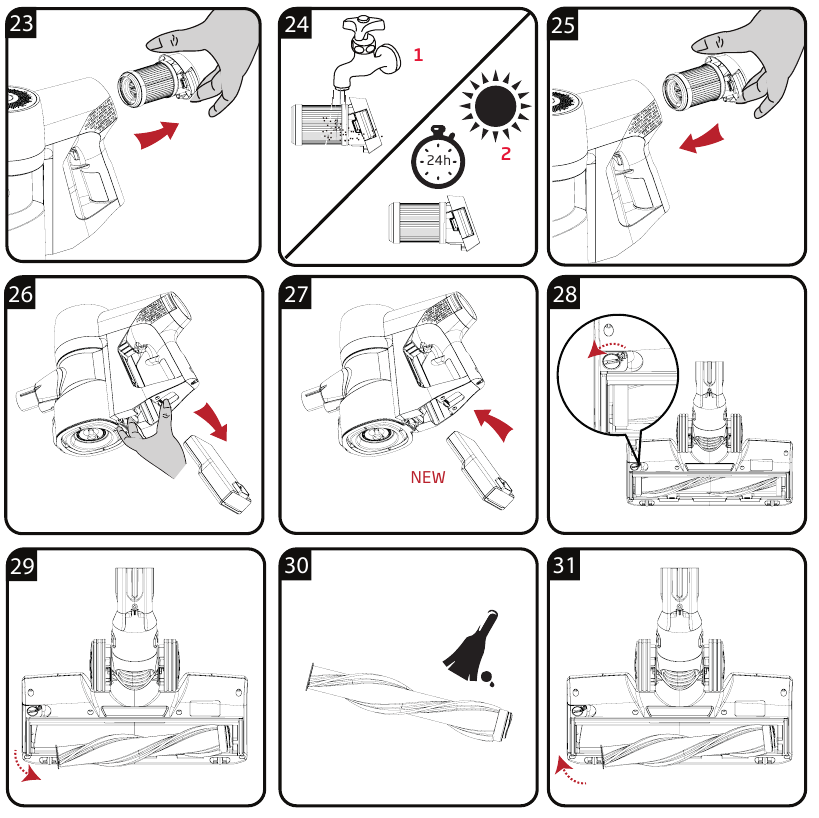 23

24
1
24h
2

25

26

27
NEW

28

29

30

31