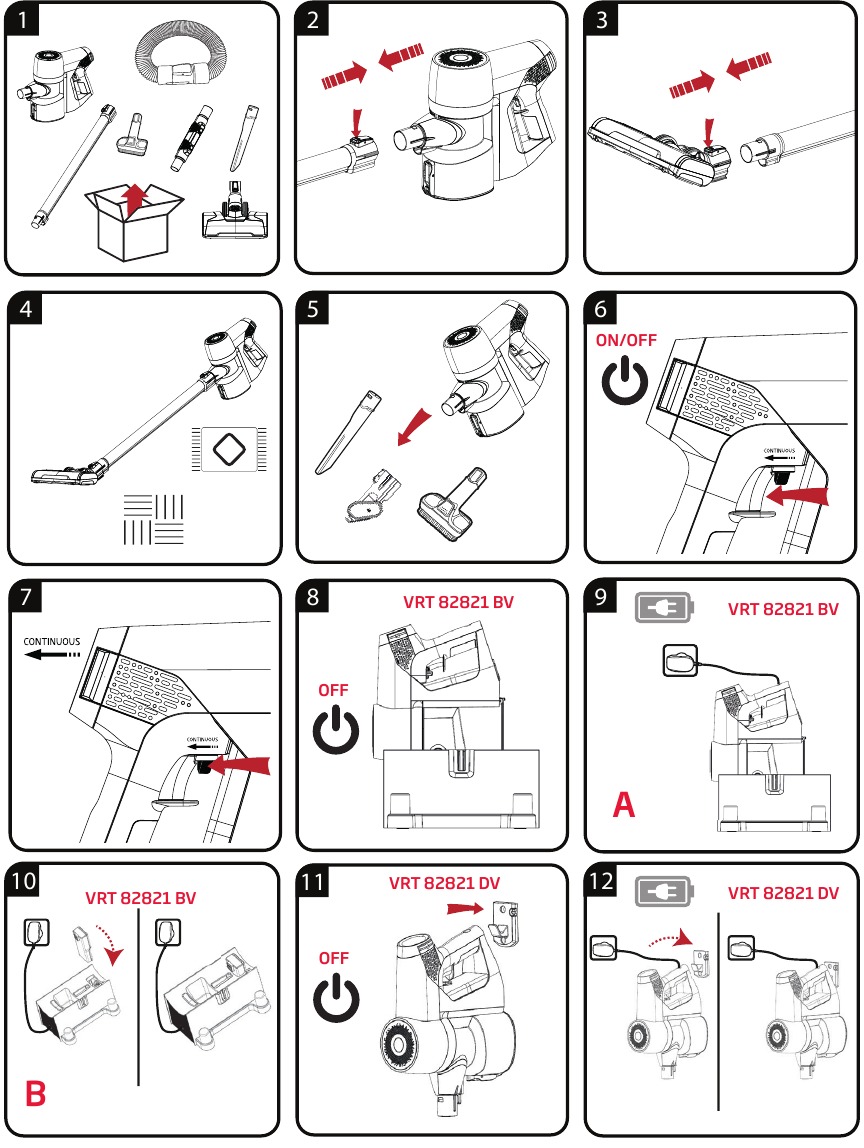 1

2

3

4

5

6
ON/OFF
CONTINUOUS

7
CONTINUOUS
CONTINUOUS

8
VRT 82821 BV
OFF

9
VRT 82821 BV
A

10
VRT 82821 BV
B

11
VRT 82821 DV
OFF

12
VRT 82821 DV