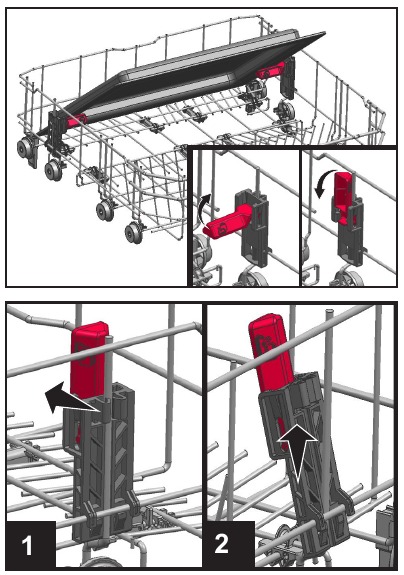 1

2