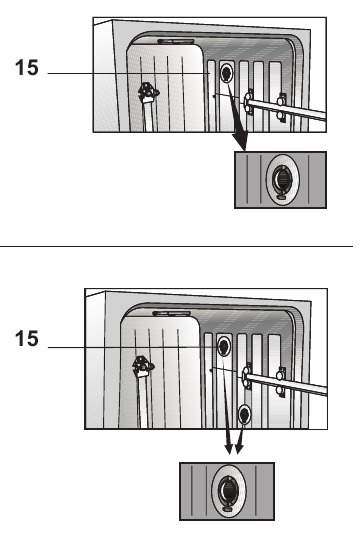 15

15