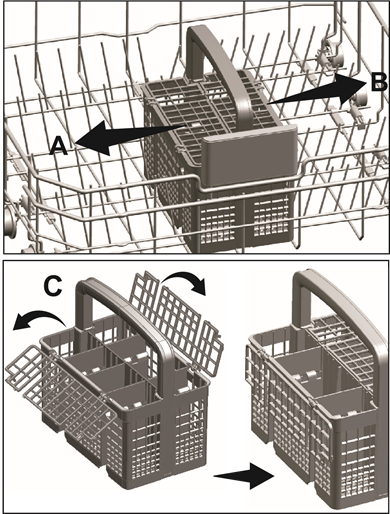 A
B
C