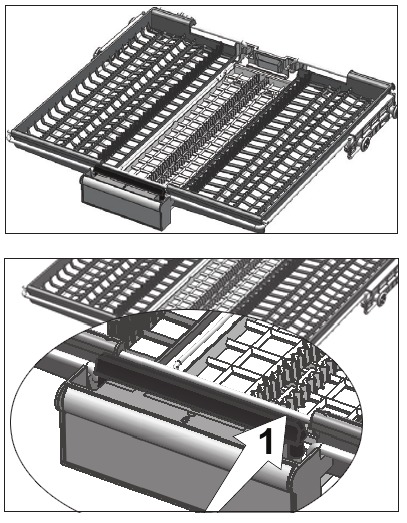 1