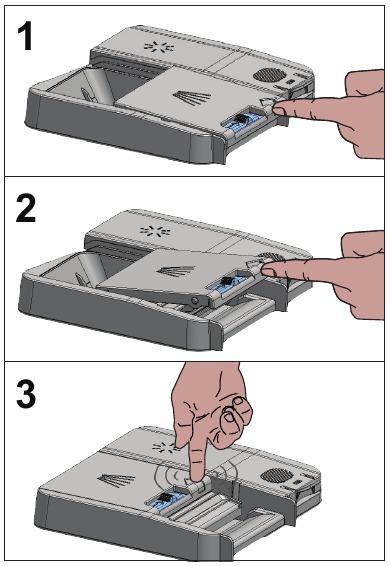 1

2

3