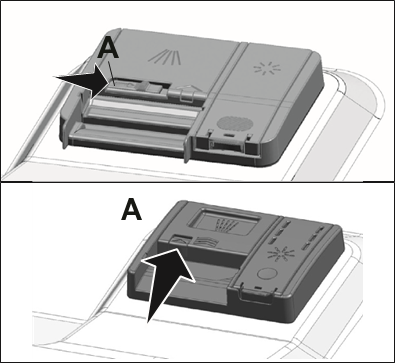 A

A