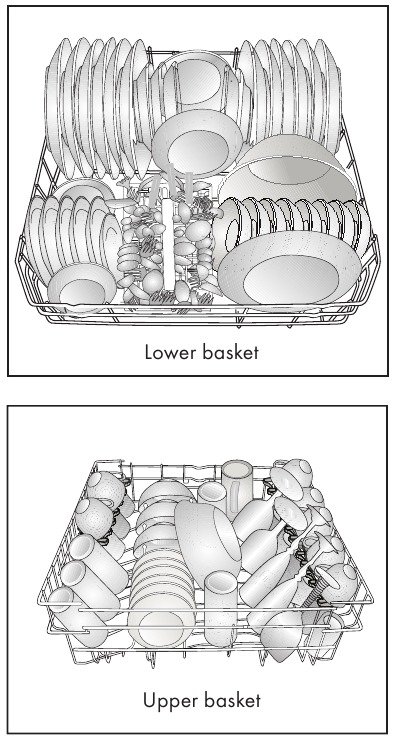 Lower basket

Upper basket