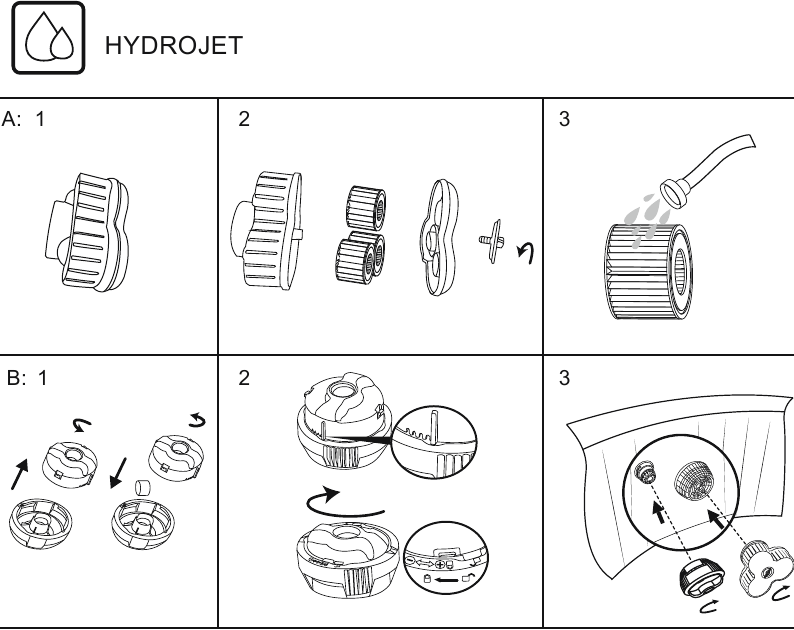 HYDROJET

A: 1

2

3

B: 1

2

3