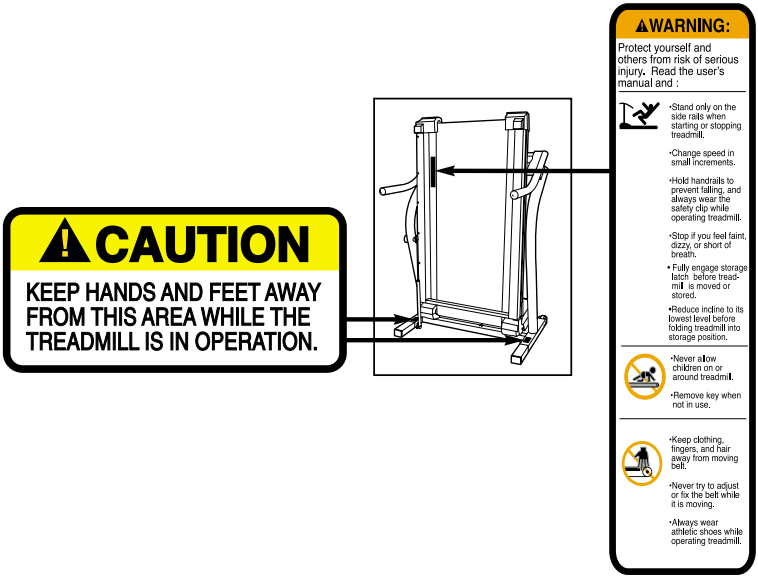 CAUTION
KEEP HANDS AND FEET AWAY FROM THIS AREA WHILE THE TREADMILL IS IN OPERATION.

WARNING:
Protect yourself and others from risk of serious injury. Read the user's manual and :

•Stand only on the side rails when starting or stopping treadmill.

•Change speed in small increments.

•Hold handrails to prevent falling, and always wear the safety clip while operating treadmill.

•Stop if you feel faint, dizzy, or short of breath.

• Fully engage storage latch before treadmill is moved or stored.

•Reduce incline to its lowest level before folding treadmill into storage position.

•Never allow children on or around treadmill.

•Remove key when not in use.

•Keep clothing, fingers, and hair away from moving belt.

•Never try to adjust or fix the belt while it is moving.

•Always wear athletic shoes while operating treadmill.