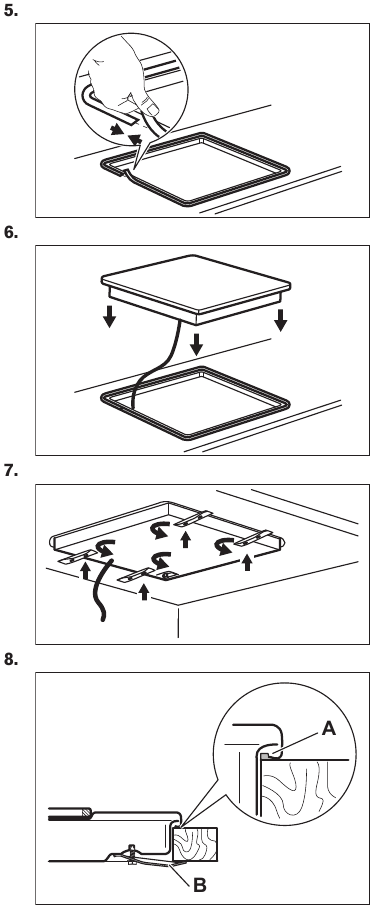 5.

6.

7.

8.

A

B