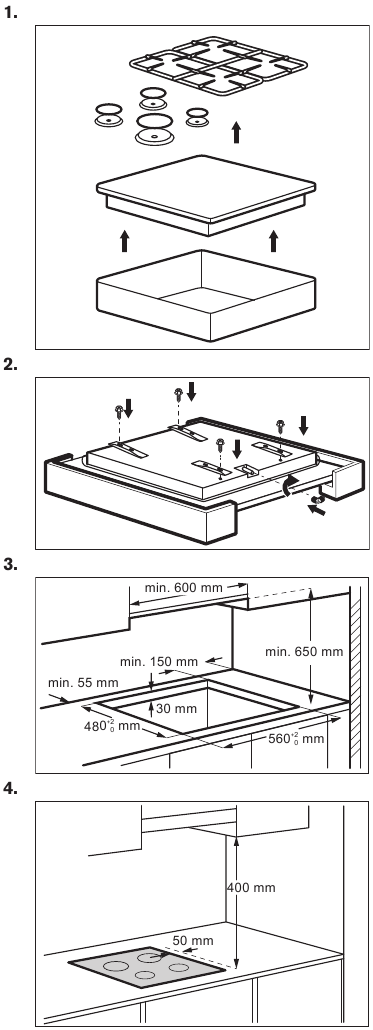 1.

2.

3.

min. 600 mm

min. 650 mm

min. 150 mm

min. 55 mm

30 mm

$480^{+2}_{0}$ mm

$560^{+2}_{0}$ mm

4.

400 mm

50 mm