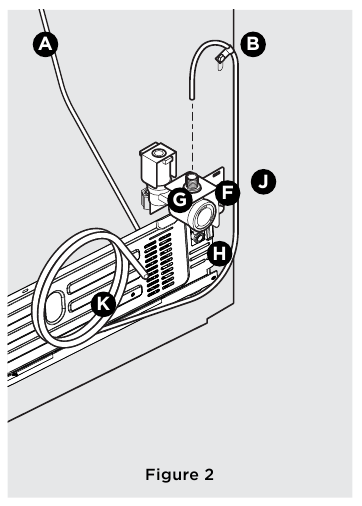 A
B
J
G
F
H
K
Figure 2