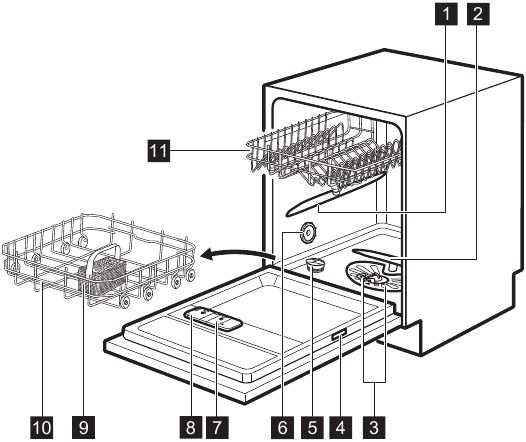 1
2
11
10
9
8
7
6
5
4
3