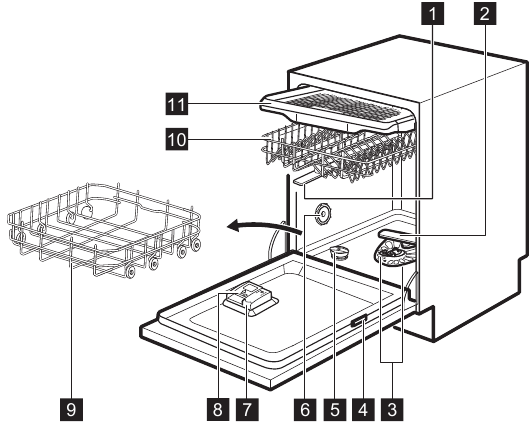 1
2
11
10
9
8
7
6
5
4
3