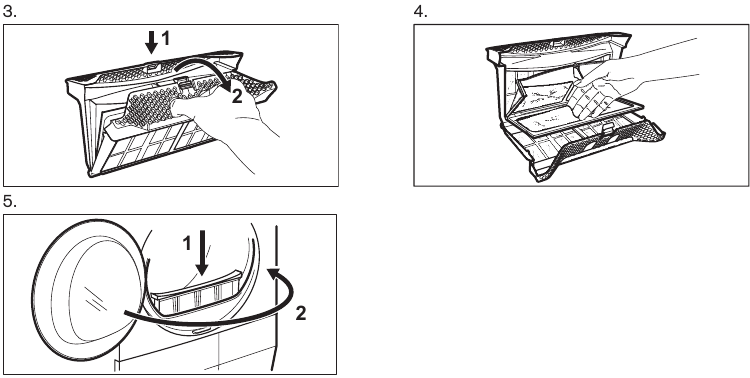 3.

1

2

4.

5.

1

2