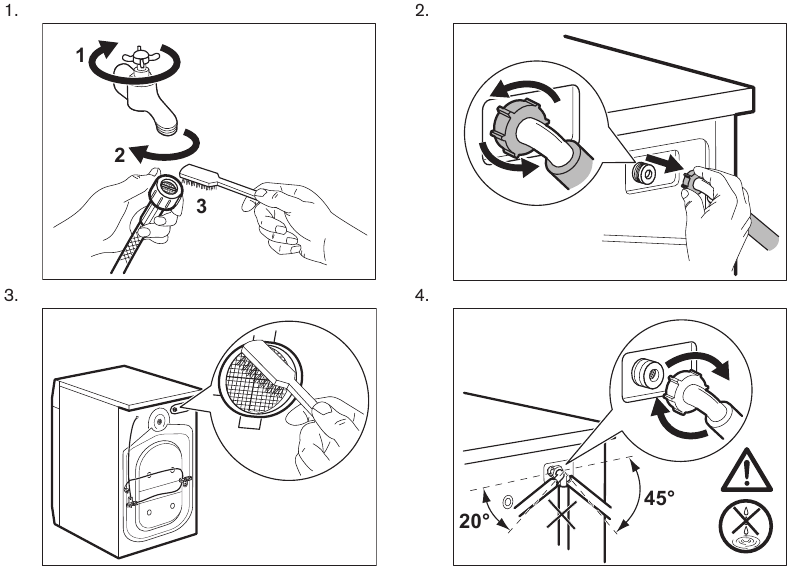 1.

1

2

3

2.

3.

4.

20°

45°