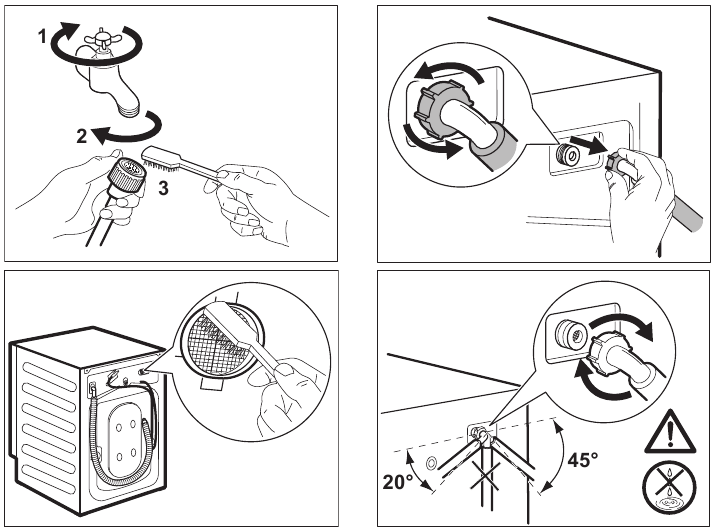 1
2
3

20°
45°