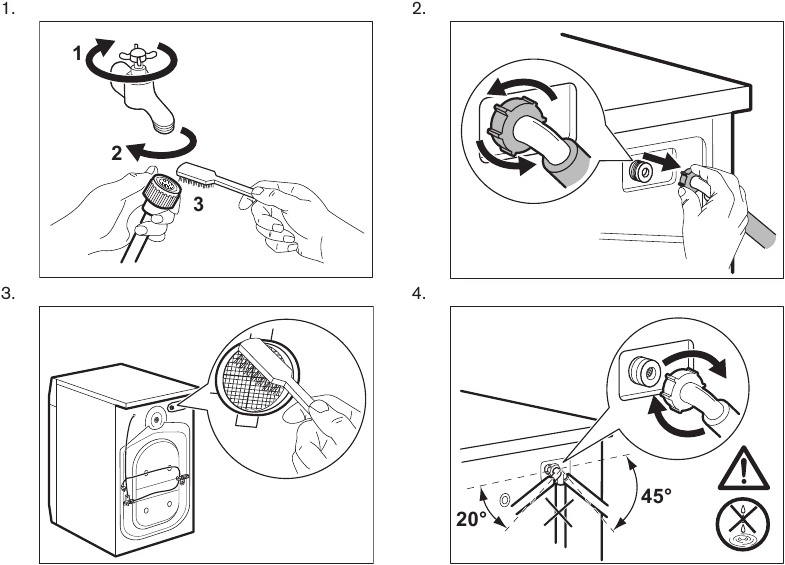 1.

1

2

3

2.

3.

4.

20°

45°