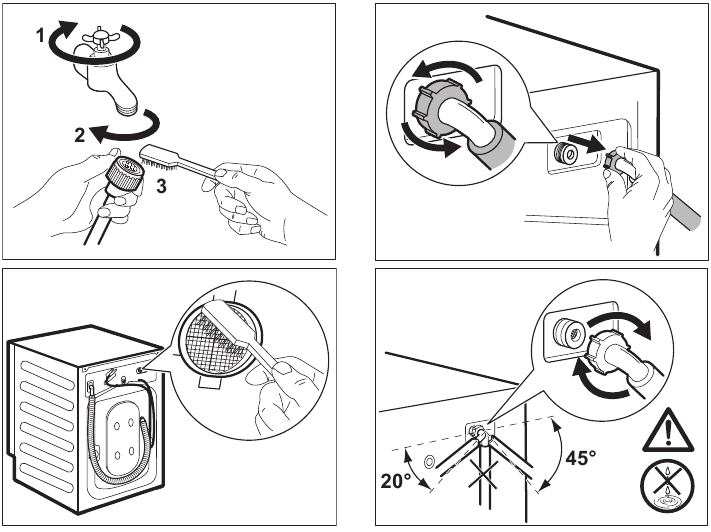 1
2
3
20°
45°