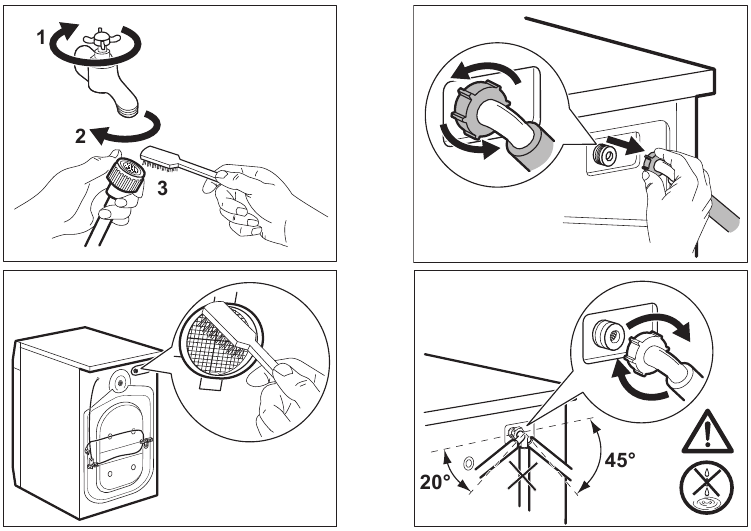 1
2
3
20°
45°