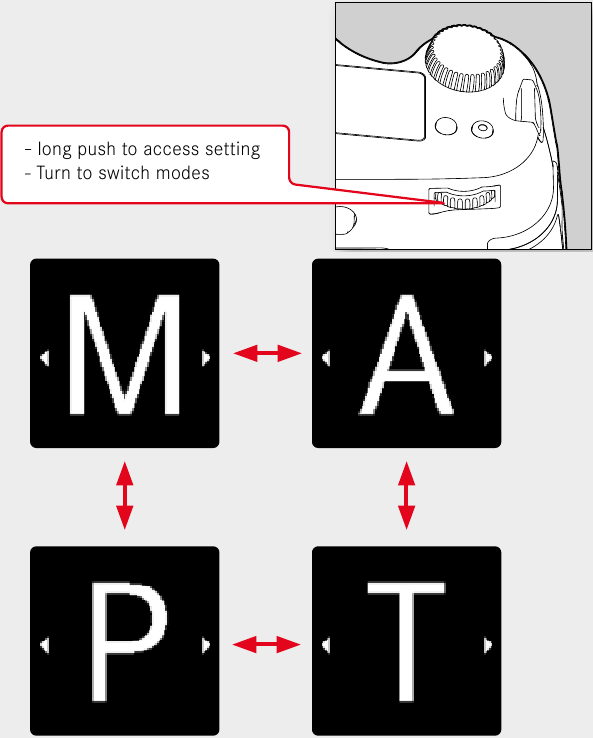 - long push to access setting
- Turn to switch modes

M

A

P

T