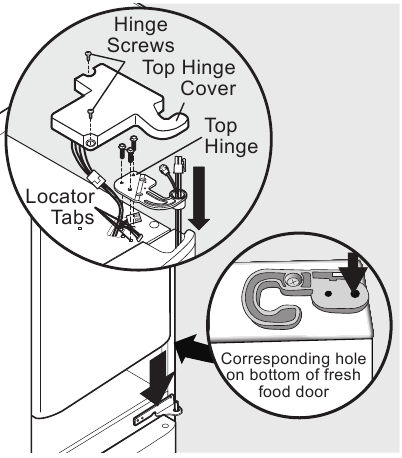 Hinge Screws

Top Hinge Cover

Top Hinge

Locator Tabs

Corresponding hole on bottom of fresh food door