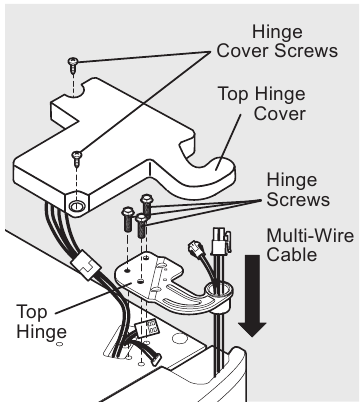 Hinge Cover Screws

Top Hinge Cover

Hinge Screws

Multi-Wire Cable

Top Hinge