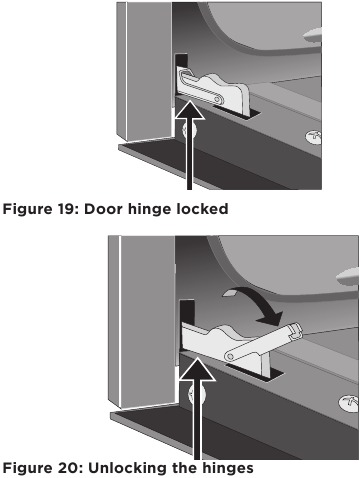 Figure 19: Door hinge locked

Figure 20: Unlocking the hinges