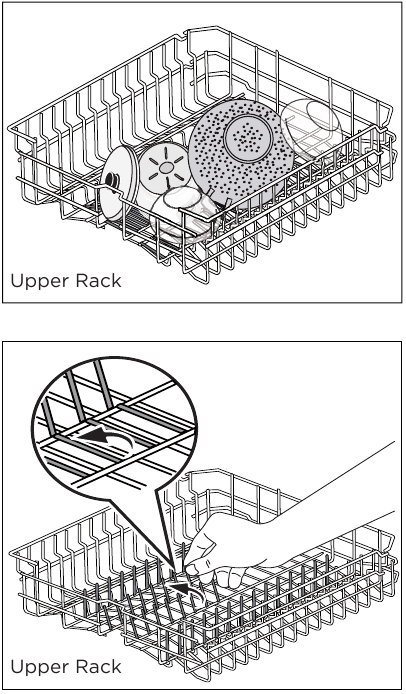 Upper Rack

Upper Rack