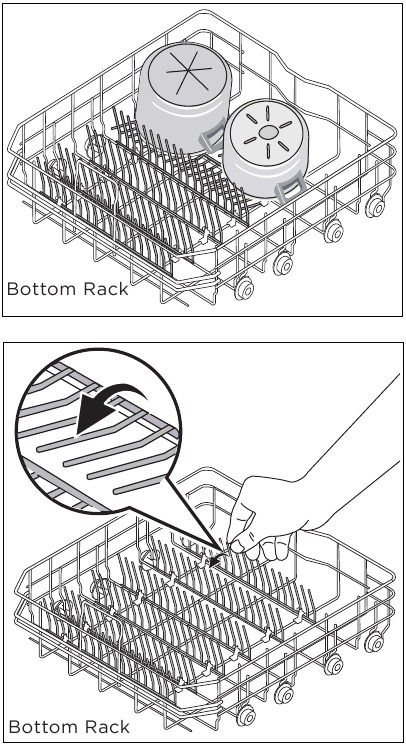 Bottom Rack

Bottom Rack