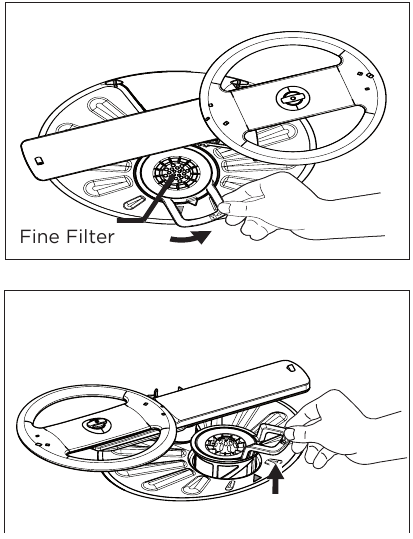 Fine Filter