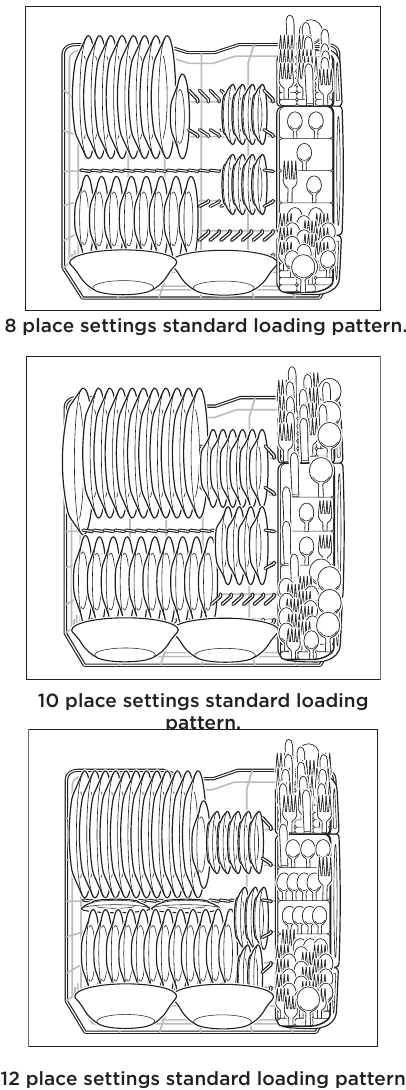 8 place settings standard loading pattern.

10 place settings standard loading pattern.

12 place settings standard loading pattern