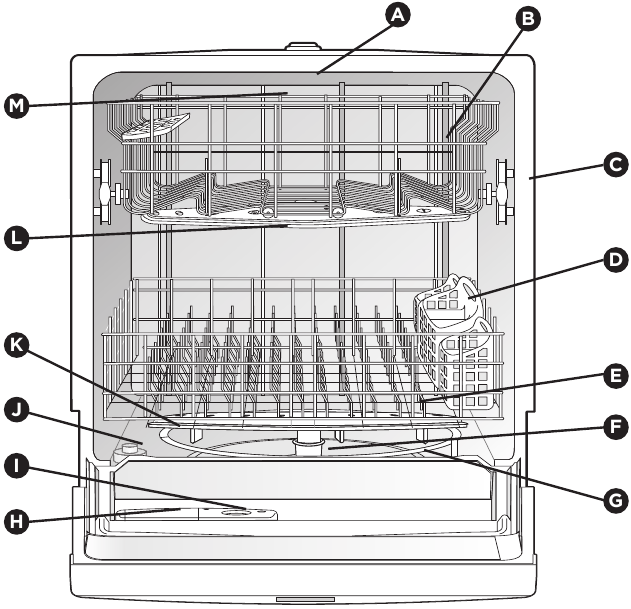 A
B
M
C
L
D
K
E
J
F
I
G
H