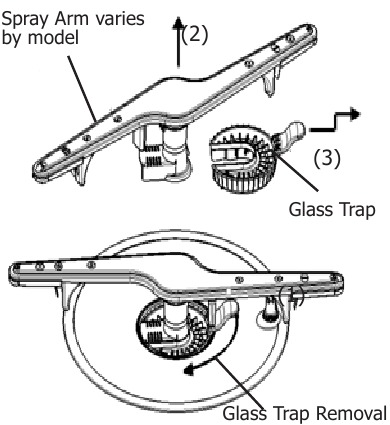 Spray Arm varies by model

(2)

(3)

Glass Trap

Glass Trap Removal