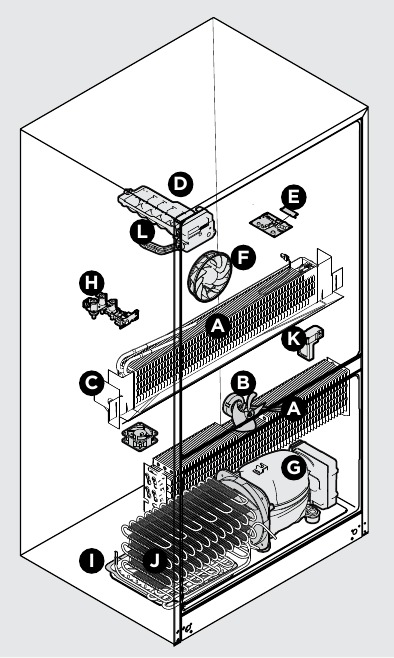 D
E
L
F
H
A
K
C
B
A
G
I
J