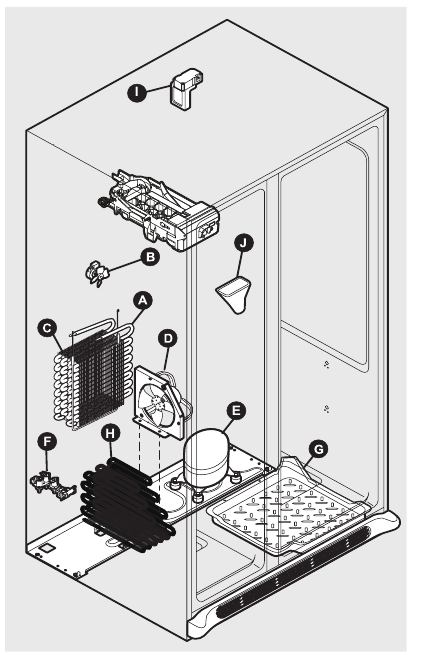 I
B
J
A
C
D
E
F
H
G