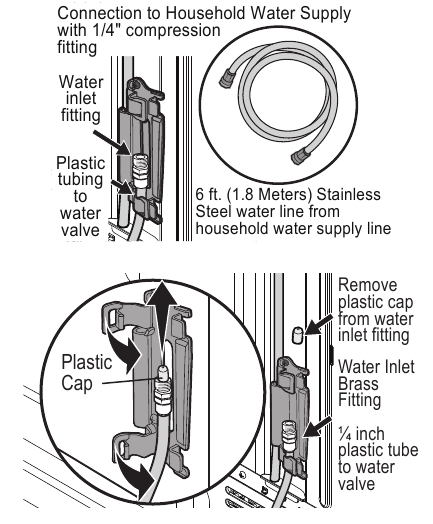 Connection to Household Water Supply with 1/4" compression fitting

Water inlet fitting

Plastic tubing to water valve

6 ft. (1.8 Meters) Stainless Steel water line from household water supply line

Plastic Cap

Remove plastic cap from water inlet fitting

Water Inlet Brass Fitting

¼ inch plastic tube to water valve