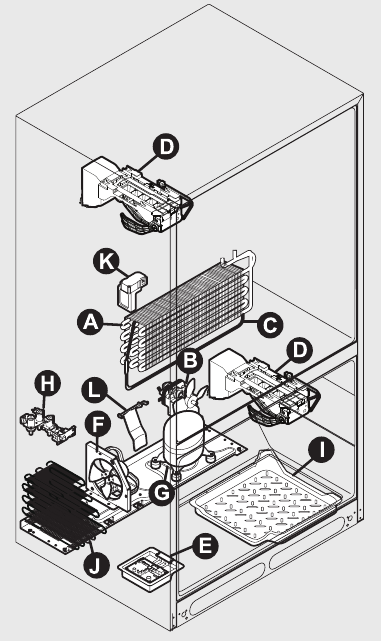 D
K
A
C
B
D
H
L
F
I
G
E
J